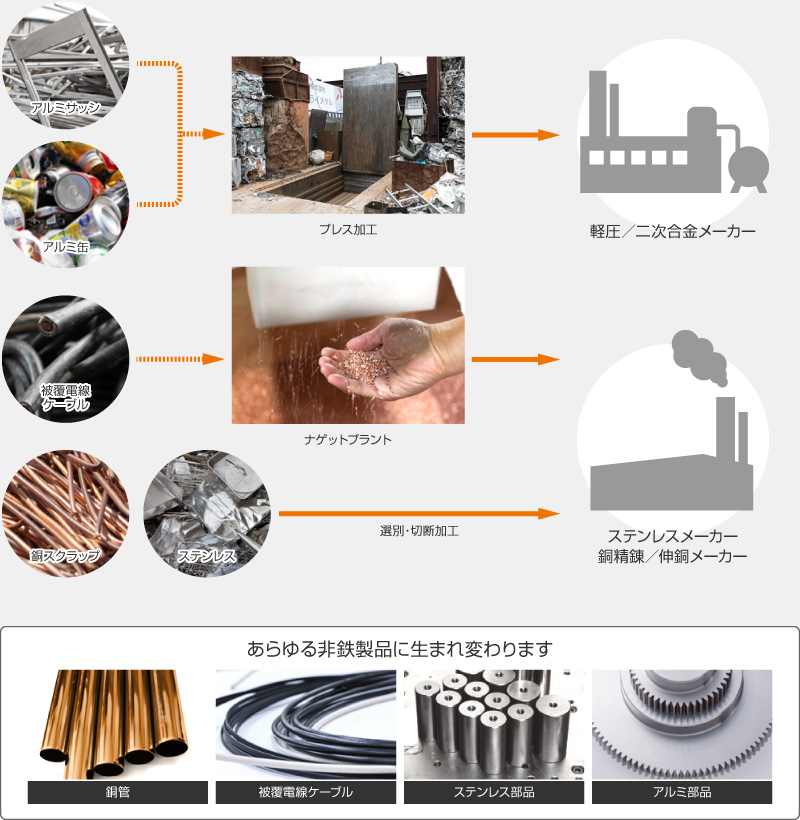 アルミサッシ

アルミ缶

プレス加工

軽圧／二次合金メーカー

被覆電線ケーブル

ナゲットプラント

銅スクラップ

ステンレス

選別・切断加工

ステンレスメーカー
銅精錬／伸銅メーカー

あらゆる非鉄製品に生まれ変わります

銅管

被覆電線ケーブル

ステンレス部品

アルミ部品